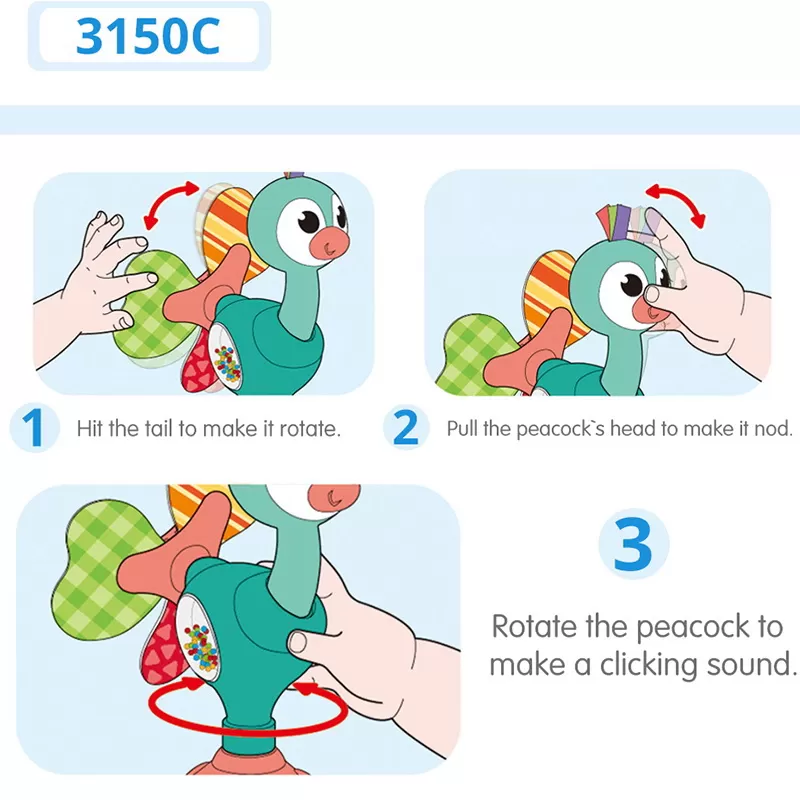 3150C

1 Hit the tail to make it rotate.

2 Pull the peacock`s head to make it nod.

3

Rotate the peacock to make a clicking sound.